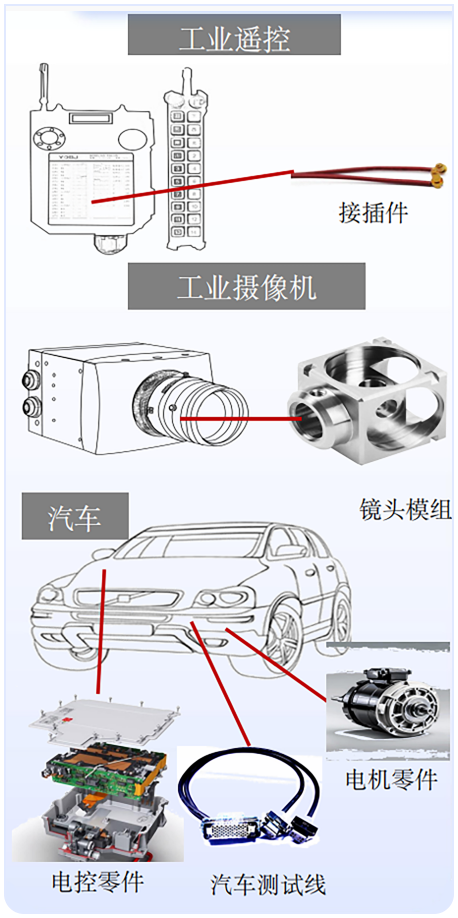 工业遥控

接插件

工业摄像机

镜头模组

汽车

电机零件

电控零件

汽车测试线