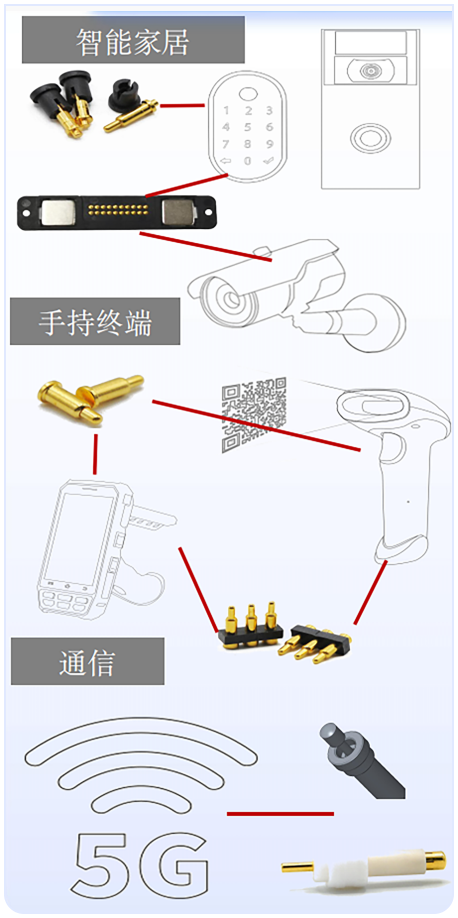 智能家居

1 2 3
4 5 6
7 8 9
0

手持终端

通信

5G